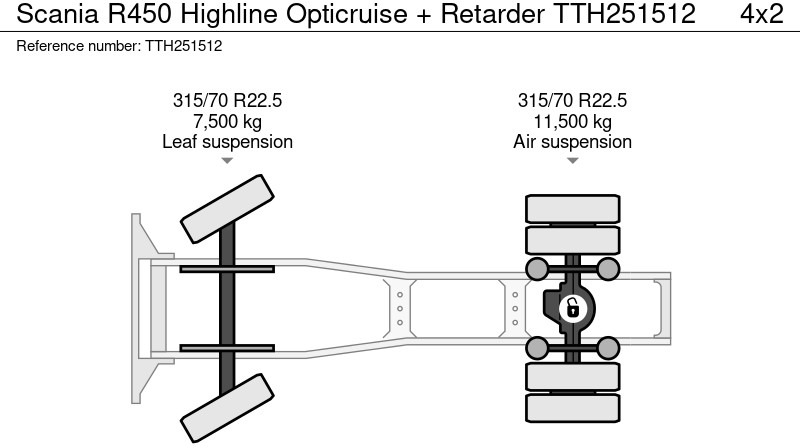 Scania R450 Highline Opticruise + Retarder TTH251512 4x2

Reference number: TTH251512

315/70 R22.5
7,500 kg
Leaf suspension

315/70 R22.5
11,500 kg
Air suspension