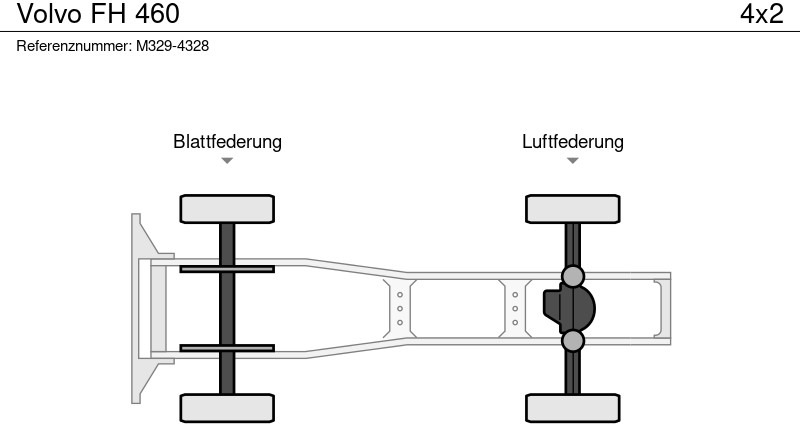 Volvo FH 460

4x2

Referenznummer: M329-4328

Blattfederung

Luftfederung