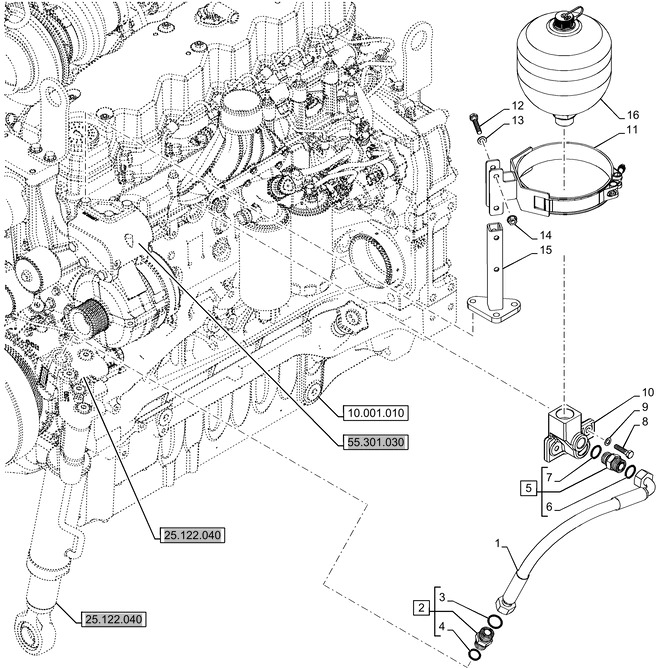 12
13
16
11
14
15
10.001.010
55.301.030
10
9
8
7
5
6
25.122.040
1
25.122.040
2
3
4