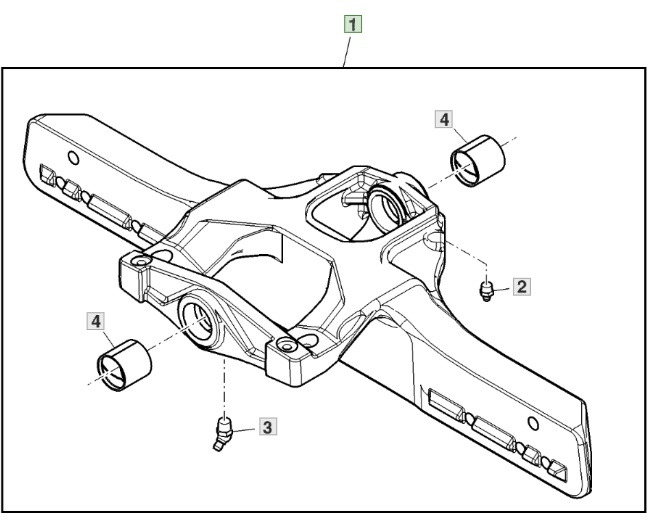 1
4
2
4
3