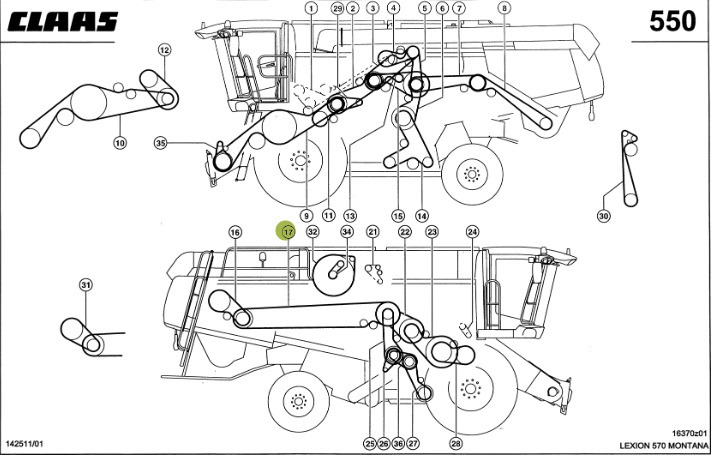 CLAAS

550

1 29 2 3 4 5 6 7 8

12

10

35

9 11 13 15 14

30

16 17 32 34 21 22 23 24

31

25 26 36 27 28

142511/01

16370z01
LEXION 570 MONTANA